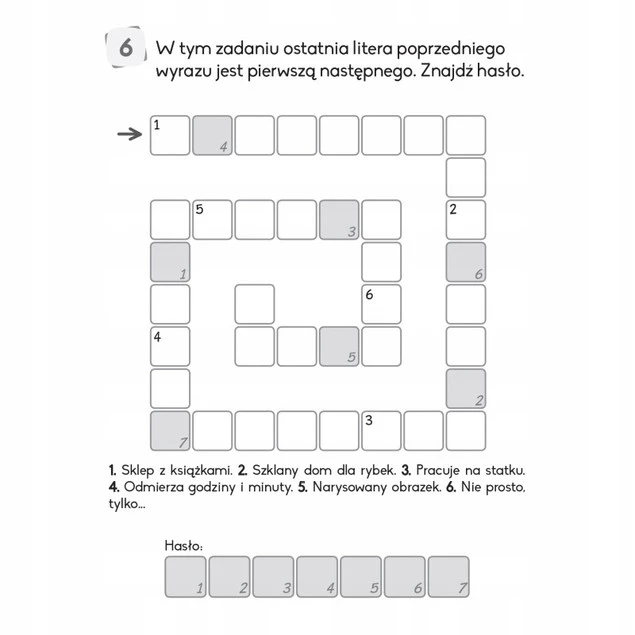 6 W tym zadaniu ostatnia litera poprzedniego wyrazu jest pierwszą następnego. Znajdź hasło.

1 4 5 3 2 1 6 6 4 5 2 7 3

1. Sklep z książkami. 2. Szklany dom dla rybek. 3. Pracuje na statku. 4. Odmierza godziny i minuty. 5. Narysowany obrazek. 6. Nie prosto, tylko...

Hasło:

1 2 3 4 5 6 7