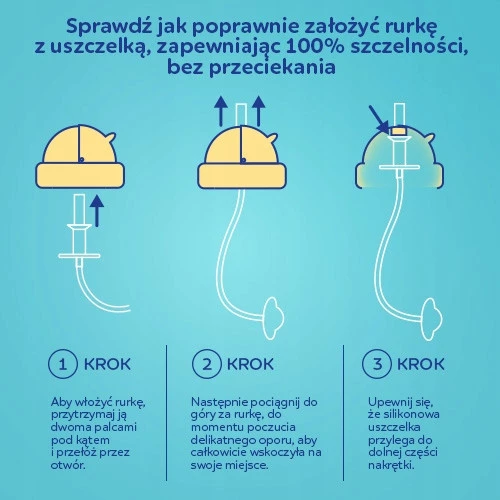 Sprawdź jak poprawnie założyć rurkę z uszczelką, zapewniając 100% szczelności, bez przeciekania

1 KROK

Aby włożyć rurkę, przytrzymaj ją dwoma palcami pod kątem i przełóż przez otwór.

2 KROK

Następnie pociągnij do góry za rurkę, do momentu poczucia delikatnego oporu, aby całkowicie wskoczyła na swoje miejsce.

3 KROK

Upewnij się, że silikonowa uszczelka przylega do dolnej części nakrętki.