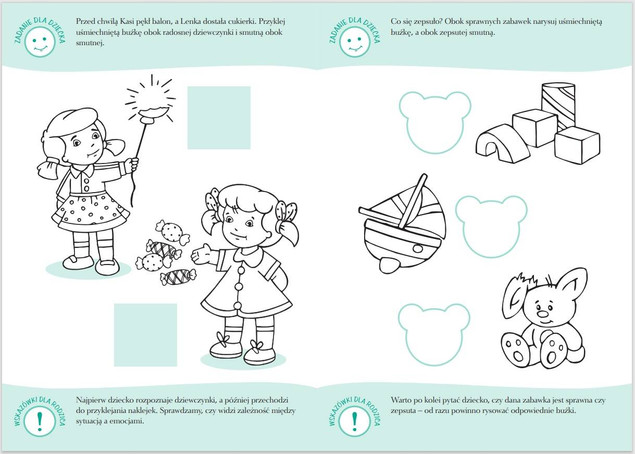 ZADANIE DLA DZIECKA

Przed chwilą Kasi pękł balon, a Lenka dostała cukierki. Przyklej uśmiechniętą buźkę obok radosnej dziewczynki i smutną obok smutnej.

WSKAZÓWKI DLA RODZICA

Najpierw dziecko rozpoznaje dziewczynki, a później przechodzi do przyklejania naklejek. Sprawdzamy, czy widzi zależność między sytuacją a emocjami.

ZADANIE DLA DZIECKA

Co się zepsuło? Obok sprawnych zabawek narysuj uśmiechniętą buźkę, a obok zepsutej smutną.

WSKAZÓWKI DLA RODZICA

Warto po kolei pytać dziecko, czy dana zabawka jest sprawna czy zepsuta – od razu powinno rysować odpowiednie buźki.