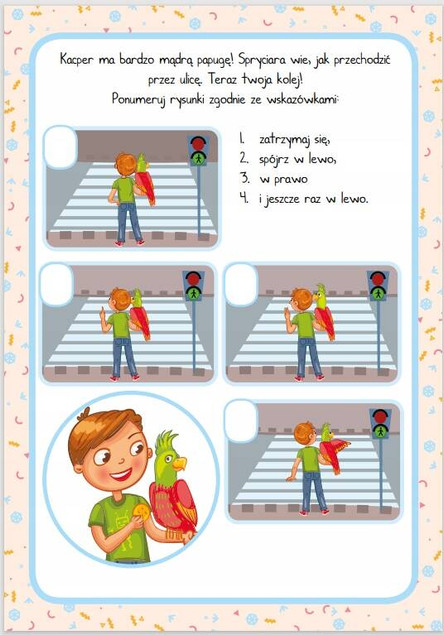 Kacper ma bardzo mądrą papugę! Spryciara wie, jak przechodzić przez ulicę. Teraz twoja kolej!
Ponumeruj rysunki zgodnie ze wskazówkami:

1. zatrzymaj się,
2. spójrz w lewo,
3. w prawo
4. i jeszcze raz w lewo.