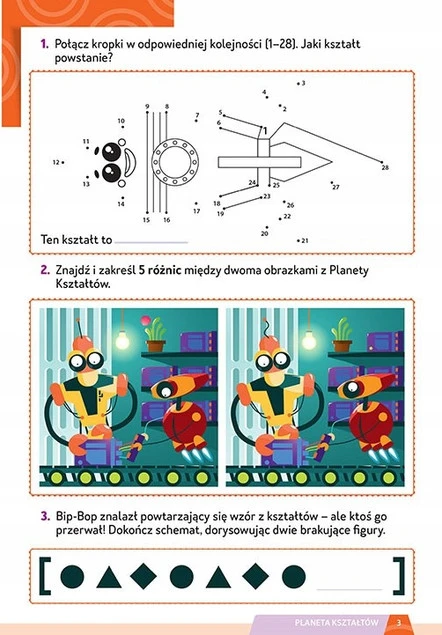 1. Połącz kropki w odpowiedniej kolejności (1–28). Jaki kształt powstanie?

3
4
2
5
6
1
7
8
9
10
11
12
13
14
15
16
17
18
19
20
21
22
23
24
25
26
27
28

Ten kształt to

2. Znajdź i zakreśl 5 różnic między dwoma obrazkami z Planety Kształtów.

3. Bip-Bop znalazł powtarzający się wzór z kształtów – ale ktoś go przerwał! Dokończ schemat, dorysowując dwie brakujące figury.

PLANETA KSZTAŁTÓW 3