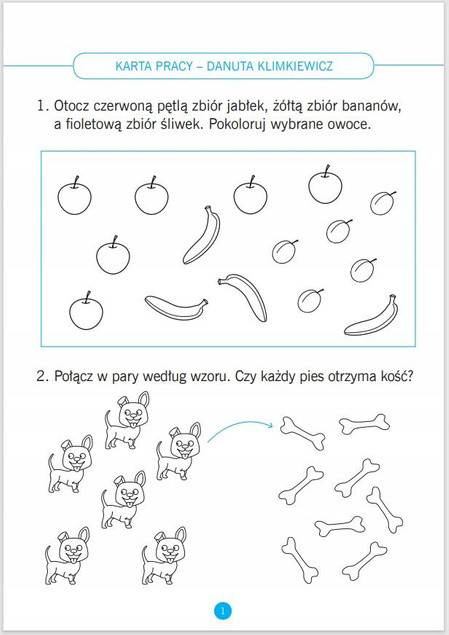 KARTA PRACY – DANUTA KLIMKIEWICZ

1. Otocz czerwoną pętlą zbiór jabłek, żółtą zbiór bananów, a fioletową zbiór śliwek. Pokoloruj wybrane owoce.

2. Połącz w pary według wzoru. Czy każdy pies otrzyma kość?

1