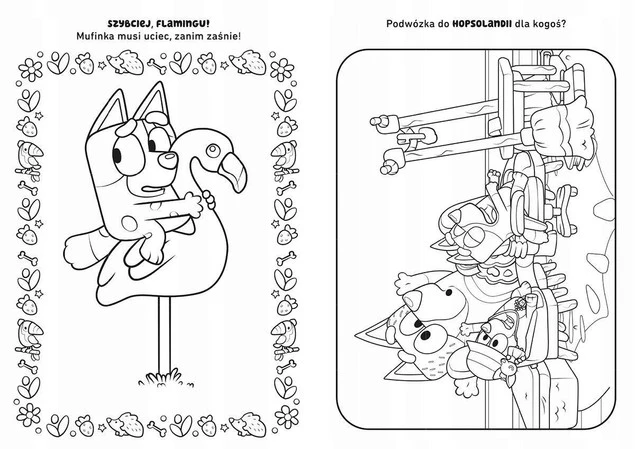 SZYBCIEJ, FLAMINGU!
Mufinka musi uciec, zanim zaśnie!

Podwózka do HOPSOLANDII dla kogoś?