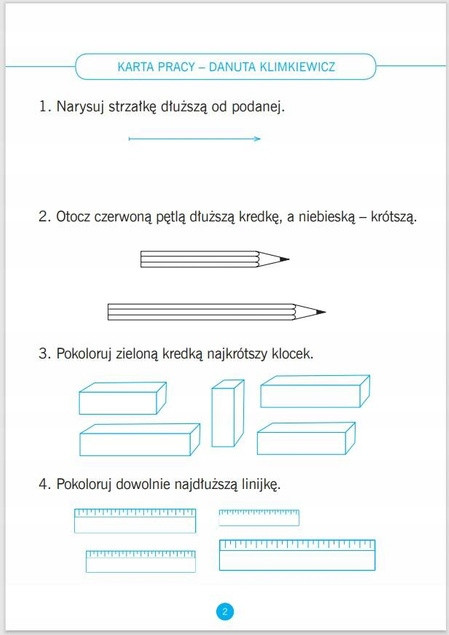 KARTA PRACY – DANUTA KLIMKIEWICZ

1. Narysuj strzałkę dłuższą od podanej.

2. Otocz czerwoną pętlą dłuższą kredkę, a niebieską – krótszą.

3. Pokoloruj zieloną kredką najkrótszy klocek.

4. Pokoloruj dowolnie najdłuższą linijkę.

2