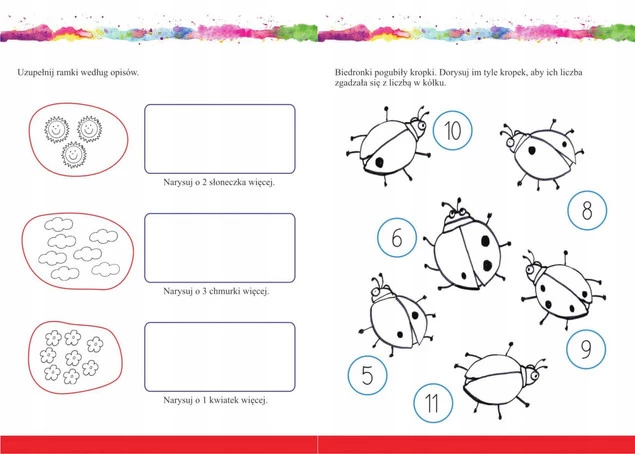 Uzupełnij ramki według opisów.

Narysuj o 2 słoneczka więcej.

Narysuj o 3 chmurki więcej.

Narysuj o 1 kwiatek więcej.

Biedronki pogubiły kropki. Dorysuj im tyle kropek, aby ich liczba zgadzała się z liczbą w kółku.

10

8

6

9

5

11