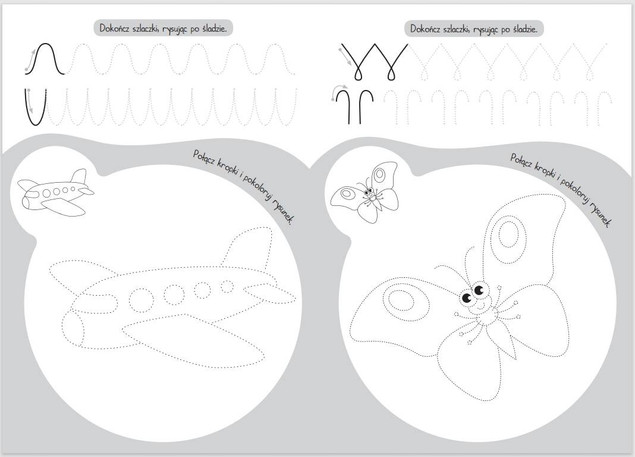 Dokończ szlaczki, rysując po śladzie.

Połącz kropki i pokoloruj rysunek.

Dokończ szlaczki, rysując po śladzie.

Połącz kropki i pokoloruj rysunek.