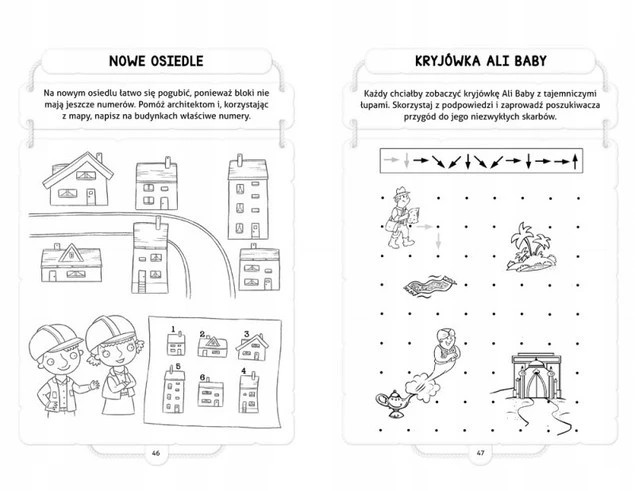 NOWE OSIEDLE

Na nowym osiedlu łatwo się pogubić, ponieważ bloki nie mają jeszcze numerów. Pomóż architektom i, korzystając z mapy, napisz na budynkach właściwe numery.

1 2 3
5 6 4

46

KRYJÓWKA ALI BABY

Każdy chciałby zobaczyć kryjówkę Ali Baby z tajemniczymi łupami. Skorzystaj z podpowiedzi i zaprowadź poszukiwacza przygód do jego niezwykłych skarbów.

→ ↓ → ↘ ↙ ↓ ↘ ↙ → ↓ → → ↑

47