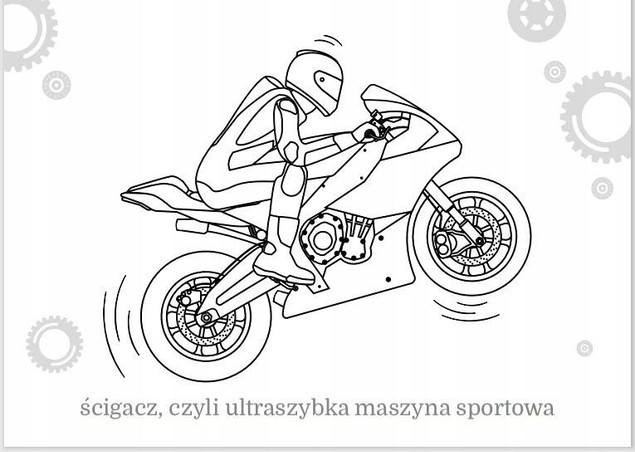 ścigacz, czyli ultraszybka maszyna sportowa