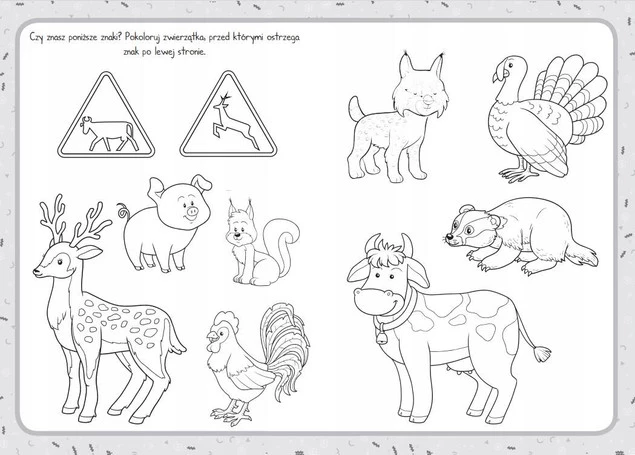 Czy znasz poniższe znaki? Pokoloruj zwierzątka, przed którymi ostrzega znak po lewej stronie.