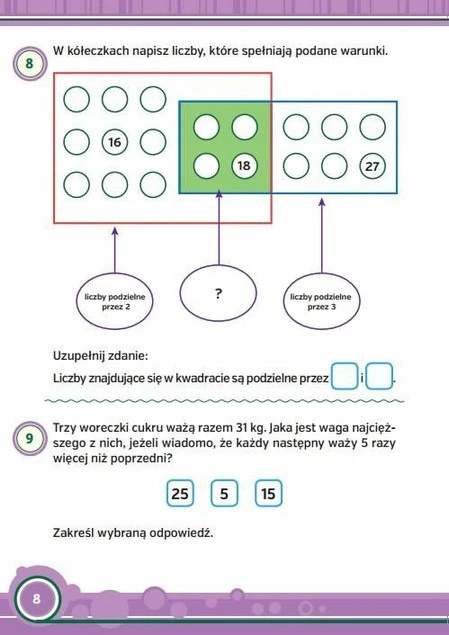 8

W kółeczkach napisz liczby, które spełniają podane warunki.

16

18

27

liczby podzielne przez 2

?

liczby podzielne przez 3

Uzupełnij zdanie:

Liczby znajdujące się w kwadracie są podzielne przez i .

9

Trzy woreczki cukru ważą razem 31 kg. Jaka jest waga najcięższego z nich, jeżeli wiadomo, że każdy następny waży 5 razy więcej niż poprzedni?

25 5 15

Zakreśl wybraną odpowiedź.

8