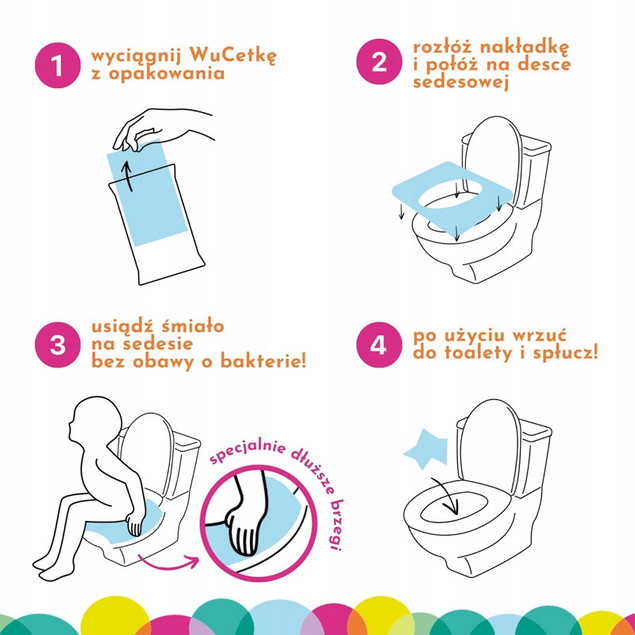 1 wyciągnij WuCetkę z opakowania

2 rozłóż nakładkę i połóż na desce sedesowej

3 usiądź śmiało na sedesie bez obawy o bakterie!

specjalnie dłuższe brzegi

4 po użyciu wrzuć do toalety i spłucz!