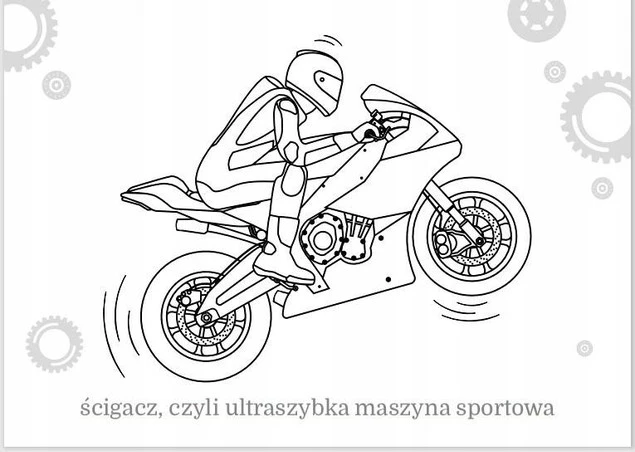 ścigacz, czyli ultraszybka maszyna sportowa