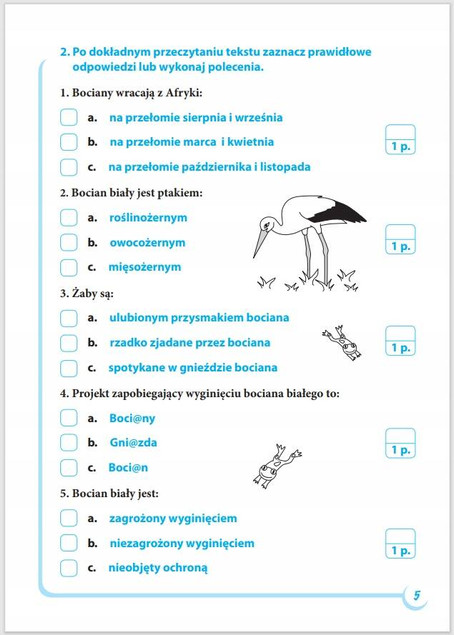 2. Po dokładnym przeczytaniu tekstu zaznacz prawidłowe odpowiedzi lub wykonaj polecenia.

1. Bociany wracają z Afryki:

a. na przełomie sierpnia i września

b. na przełomie marca i kwietnia

c. na przełomie października i listopada

1 p.

2. Bocian biały jest ptakiem:

a. roślinożernym

b. owocożernym

c. mięsożernym

1 p.

3. Żaby są:

a. ulubionym przysmakiem bociana

b. rzadko zjadane przez bociana

c. spotykane w gnieździe bociana

1 p.

4. Projekt zapobiegający wyginięciu bociana białego to:

a. Boci@ny

b. Gni@zda

c. Boci@n

1 p.

5. Bocian biały jest:

a. zagrożony wyginięciem

b. niezagrożony wyginięciem

c. nieobjęty ochroną

1 p.

5