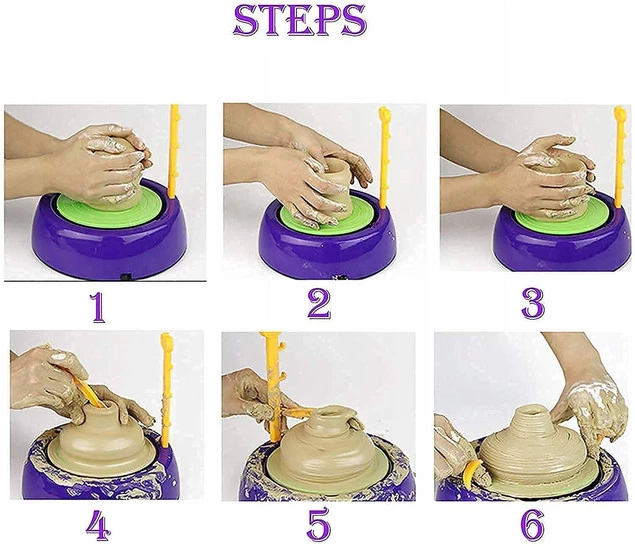 STEPS

1

2

3

4

5

6