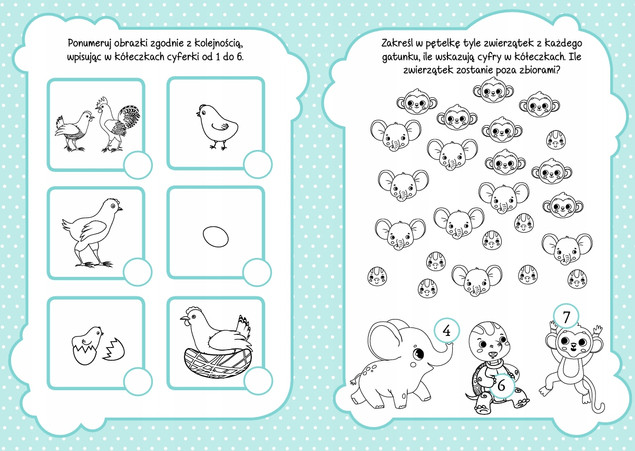 Ponumeruj obrazki zgodnie z kolejnością, wpisując w kółeczkach cyferki od 1 do 6.

Zakreśl w pętelkę tyle zwierzątek z każdego gatunku, ile wskazują cyfry w kółeczkach. Ile zwierzątek zostanie poza zbiorami?

4

6

7