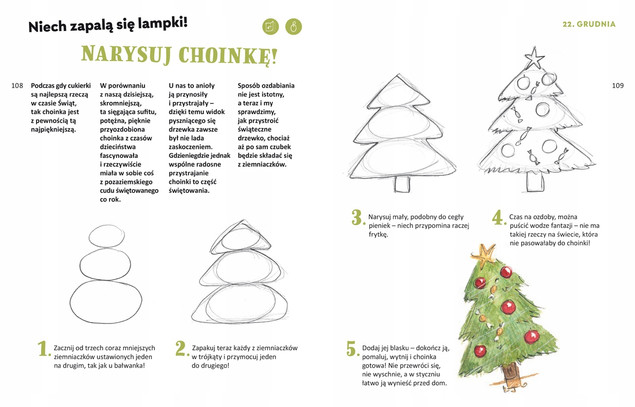 Niech zapalą się lampki!

NARYSUJ CHOINKĘ!

108

Podczas gdy cukierki są najlepszą rzeczą w czasie Świąt, tak choinka jest z pewnością tą najpiękniejszą.

W porównaniu z naszą dzisiejszą, skromniejszą, ta sięgająca sufitu, potężna, pięknie przyozdobiona choinka z czasów dzieciństwa fascynowała i rzeczywiście miała w sobie coś z pozaziemskiego cudu świętowanego co rok.

U nas to anioły ją przynosiły i przystrajały – dzięki temu widok pyszniącego się drzewka zawsze był nie lada zaskoczeniem. Gdzieniegdzie jednak wspólne radosne przystrajanie choinki to część świętowania.

Sposób ozdabiania nie jest istotny, a teraz i my sprawdzimy, jak przystroić świąteczne drzewko, chociaż aż po sam czubek będzie składać się z ziemniaczków.

1. Zacznij od trzech coraz mniejszych ziemniaczków ustawionych jeden na drugim, tak jak u bałwanka!

2. Zapakuj teraz każdy z ziemniaczków w trójkąty i przymocuj jeden do drugiego!

22. GRUDNIA

109

3. Narysuj mały, podobny do cegły pieniek – niech przypomina raczej frytkę.

4. Czas na ozdoby, można puścić wodze fantazji – nie ma takiej rzeczy na świecie, która nie pasowałaby do choinki!

5. Dodaj jej blasku – dokończ ją, pomaluj, wytnij i choinka gotowa! Nie przewróci się, nie wyschnie, a w styczniu łatwo ją wynieść przed dom.