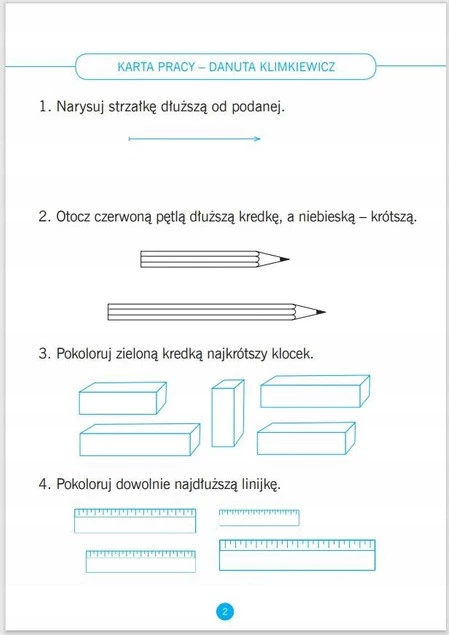 KARTA PRACY – DANUTA KLIMKIEWICZ

1. Narysuj strzałkę dłuższą od podanej.

2. Otocz czerwoną pętlą dłuższą kredkę, a niebieską – krótszą.

3. Pokoloruj zieloną kredką najkrótszy klocek.

4. Pokoloruj dowolnie najdłuższą linijkę.

2