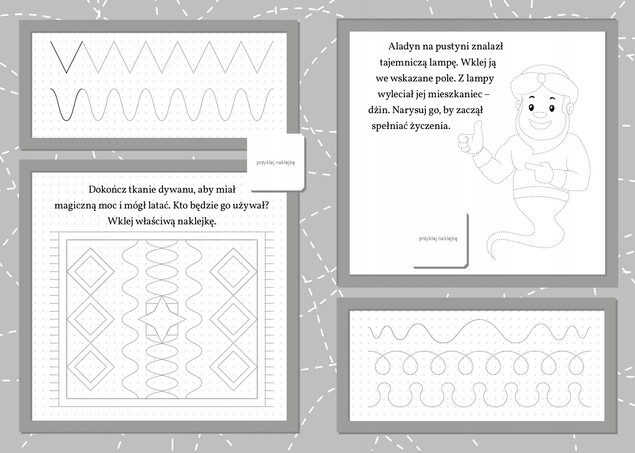 przyklej naklejkę

Dokończ tkanie dywanu, aby miał magiczną moc i mógł latać. Kto będzie go używał? Wklej właściwą naklejkę.

Aladyn na pustyni znalazł tajemniczą lampę. Wklej ją we wskazane pole. Z lampy wyleciał jej mieszkaniec – dżin. Narysuj go, by zaczął spełniać życzenia.

przyklej naklejkę