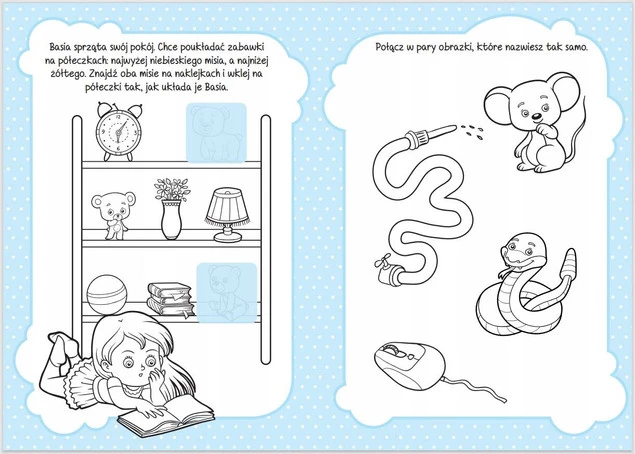 Basia sprząta swój pokój. Chce poukładać zabawki na półeczkach: najwyżej niebieskiego misia, a najniżej żółtego. Znajdź oba misie na naklejkach i wklej na półeczki tak, jak układa je Basia.

Połącz w pary obrazki, które nazwiesz tak samo.