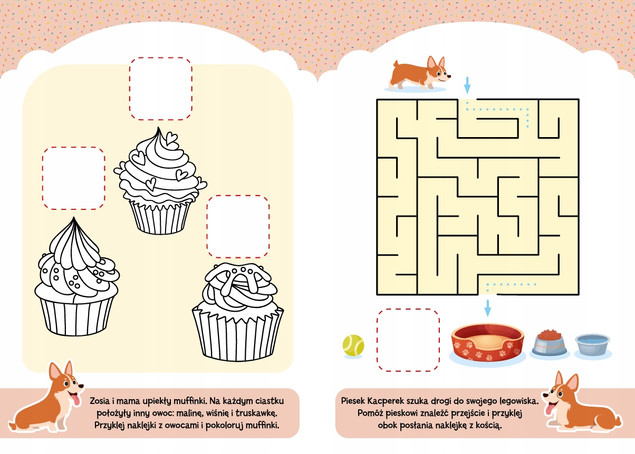 Zosia i mama upiekły muffinki. Na każdym ciastku położyły inny owoc: malinę, wiśnię i truskawkę. Przyklej naklejki z owocami i pokoloruj muffinki.

Piesek Kacperek szuka drogi do swojego legowiska. Pomóż pieskowi znaleźć przejście i przyklej obok posłania naklejkę z kością.