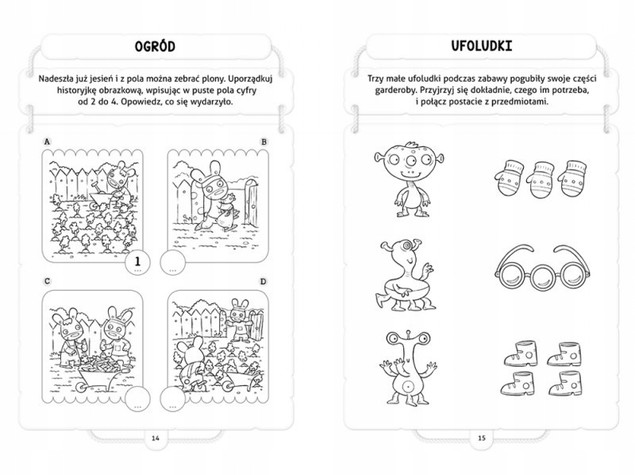 OGRÓD

Nadeszła już jesień i z pola można zebrać plony. Uporządkuj historyjkę obrazkową, wpisując w puste pola cyfry od 2 do 4. Opowiedz, co się wydarzyło.

A

B

1

C

D

14

UFOLUDKI

Trzy małe ufoludki podczas zabawy pogubiły swoje części garderoby. Przyjrzyj się dokładnie, czego im potrzeba, i połącz postacie z przedmiotami.

15