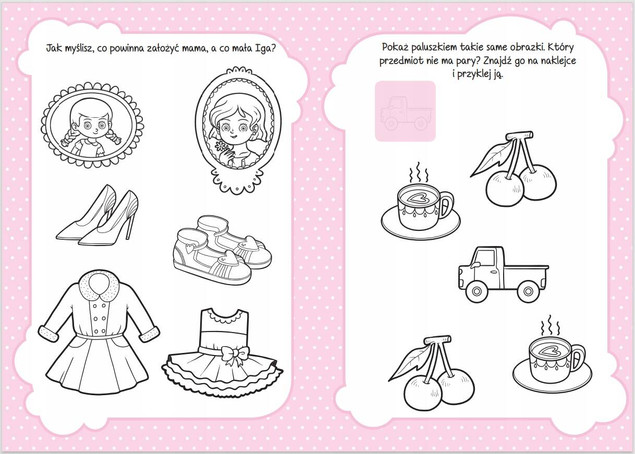 Jak myślisz, co powinna założyć mama, a co mała Iga?

Pokaż paluszkiem takie same obrazki. Który przedmiot nie ma pary? Znajdź go na naklejce i przyklej ją.