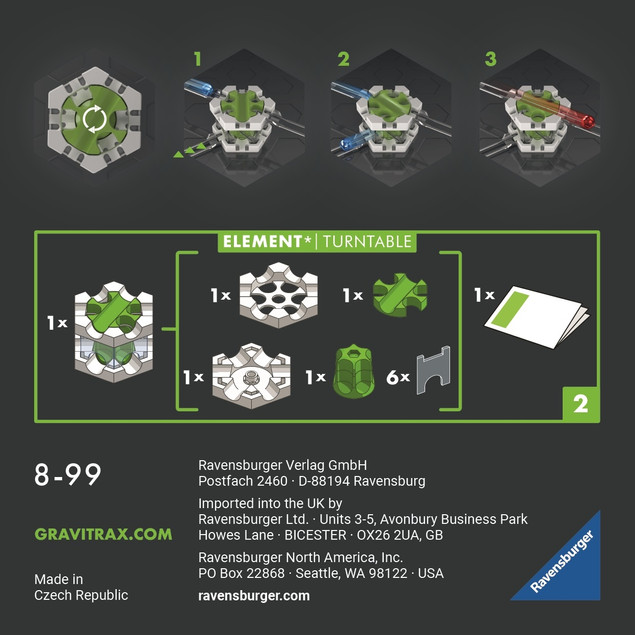 1

2

3

ELEMENT* | TURNTABLE

1×

1×

1×

1×

1×

6×

1×

2

8-99

GRAVITRAX.COM

Made in
Czech Republic

Ravensburger Verlag GmbH
Postfach 2460 · D-88194 Ravensburg

Imported into the UK by
Ravensburger Ltd. · Units 3-5, Avonbury Business Park
Howes Lane · BICESTER · OX26 2UA, GB

Ravensburger North America, Inc.
PO Box 22868 · Seattle, WA 98122 · USA

ravensburger.com

Ravensburger